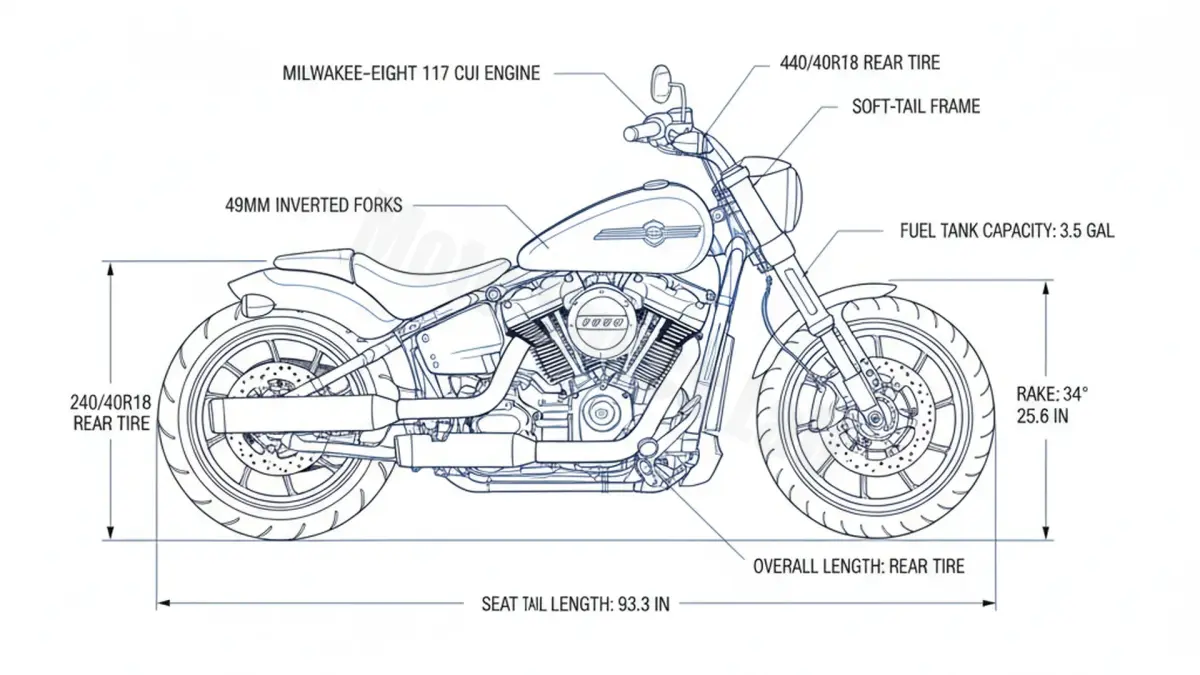 MILWAKEE-EIGHT 117 CUI ENGINE

440/40R18 REAR TIRE

SOFT-TAIL FRAME

49MM INVERTED FORKS

FUEL TANK CAPACITY: 3.5 GAL

240/40R18
REAR TIRE

RAKE: 34°
25.6 IN

OVERALL LENGTH: REAR TIRE

SEAT TAIL LENGTH: 93.3 IN